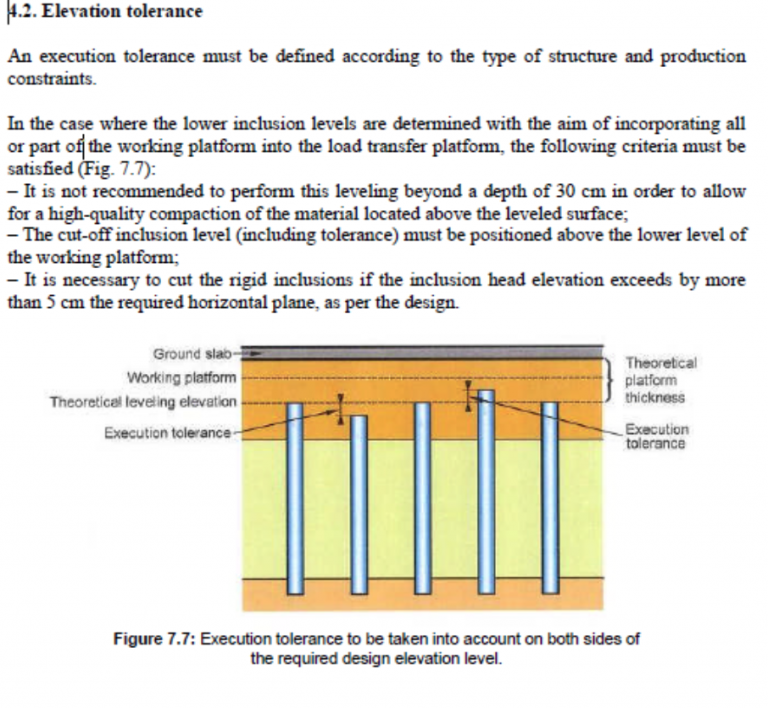 4.2. Elevation tolerance

An execution tolerance must be defined according to the type of structure and production constraints.

In the case where the lower inclusion levels are determined with the aim of incorporating all or part of the working platform into the load transfer platform, the following criteria must be satisfied (Fig. 7.7):
– It is not recommended to perform this leveling beyond a depth of 30 cm in order to allow for a high-quality compaction of the material located above the leveled surface;
– The cut-off inclusion level (including tolerance) must be positioned above the lower level of the working platform;
– It is necessary to cut the rigid inclusions if the inclusion head elevation exceeds by more than 5 cm the required horizontal plane, as per the design.

Ground slab
Working platform
Theoretical leveling elevation
Execution tolerance
Theoretical platform thickness
Execution tolerance

Figure 7.7: Execution tolerance to be taken into account on both sides of the required design elevation level.